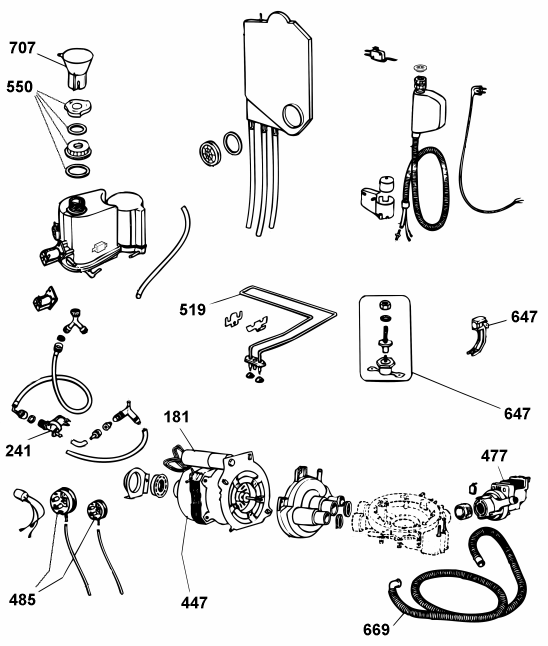 707
550
519
647
647
241
181
477
485
447
669