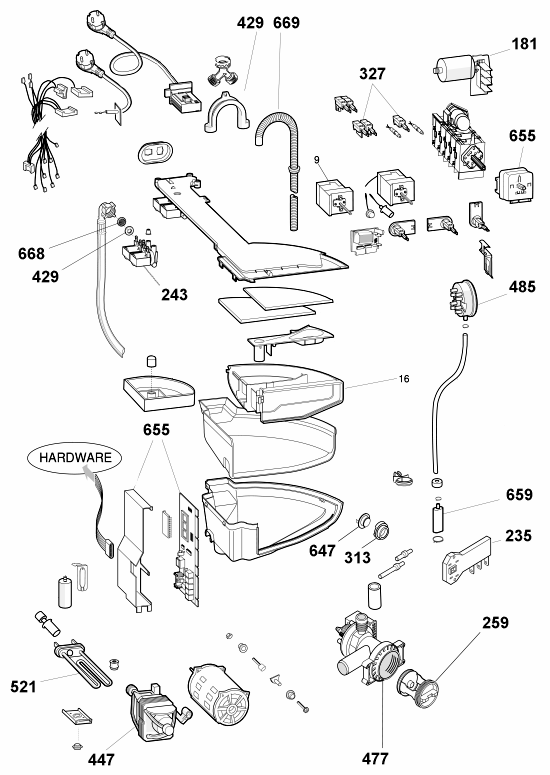 429
669
181
327
655
9
668
429
243
485
16
655
HARDWARE
659
647
313
235
259
521
447
477