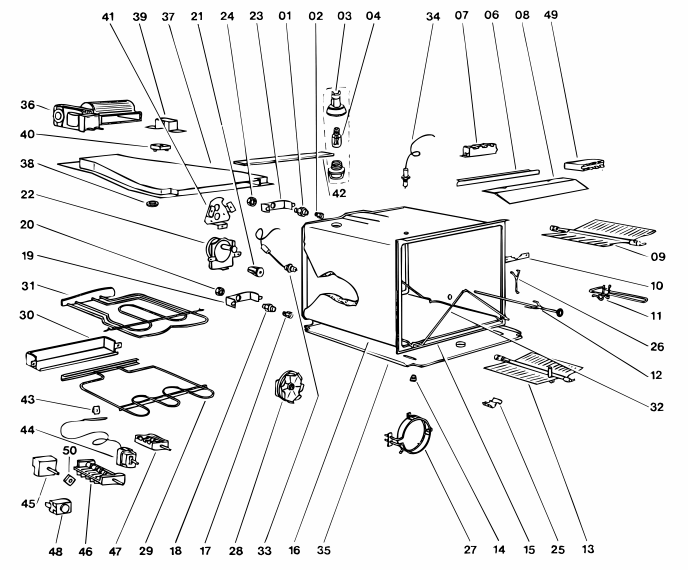 41 39 37 21 24 23 01 02 03 04 34 07 06 08 49

36
40
38
22
20
19
31
30
43
44
50
45
48 46 47 29 18 17 28 33 16 35 27 14 15 25 13

42
09
10
11
26
12
32