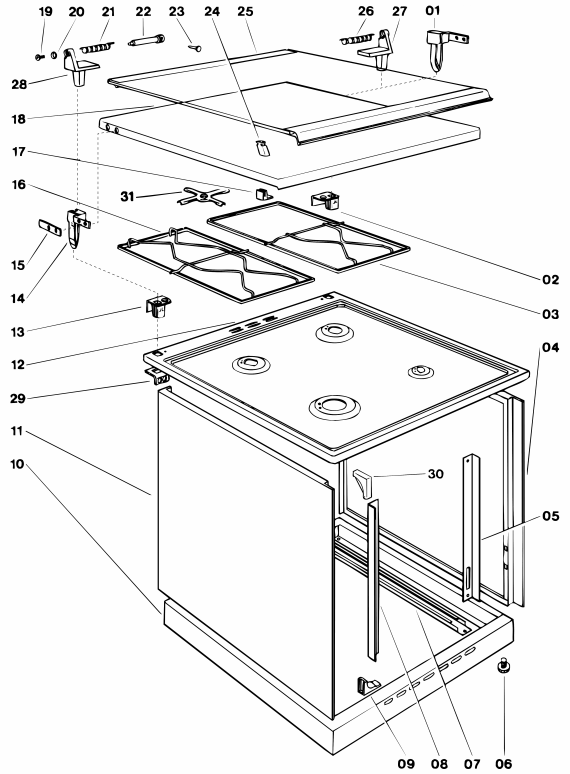 19 20 21 22 23 24 25 26 27 01

28

18

17

16

31

15

14

13

12

29

11

10

02

03

04

30

05

09 08 07 06