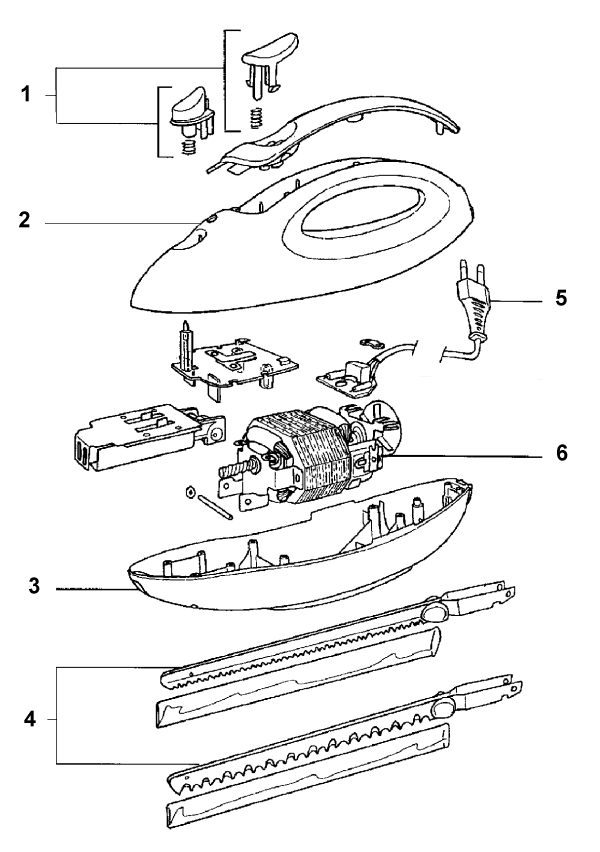 1
2
5
6
3
4