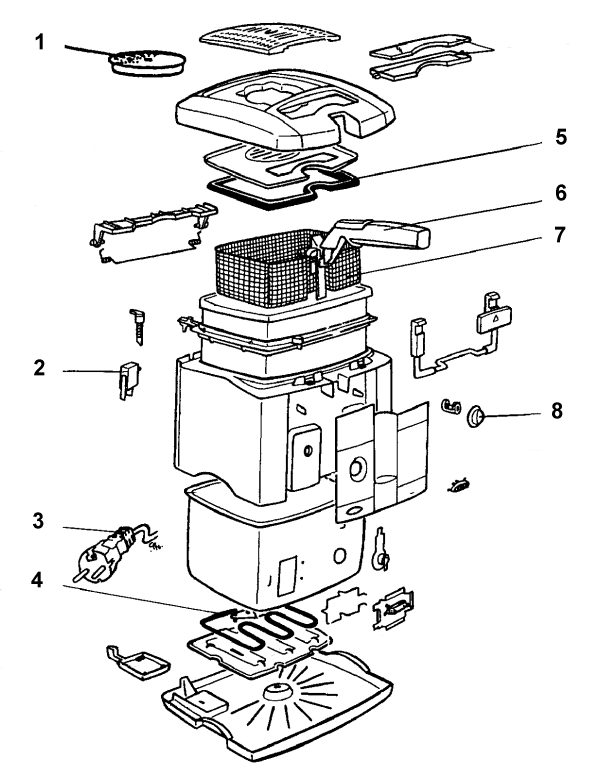 1
5
6
7
2
8
3
4