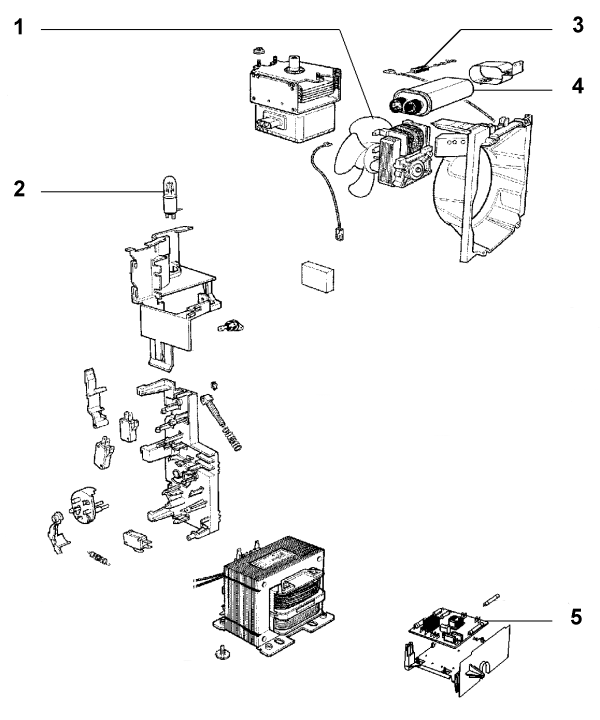 1
3
4
2
5