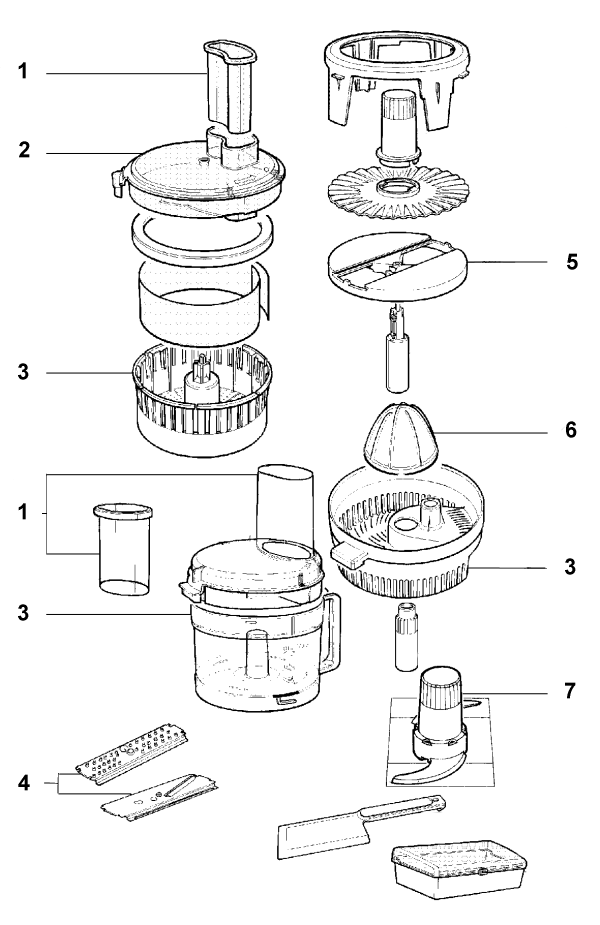 1
2
3
1
3
4
5
6
3
7