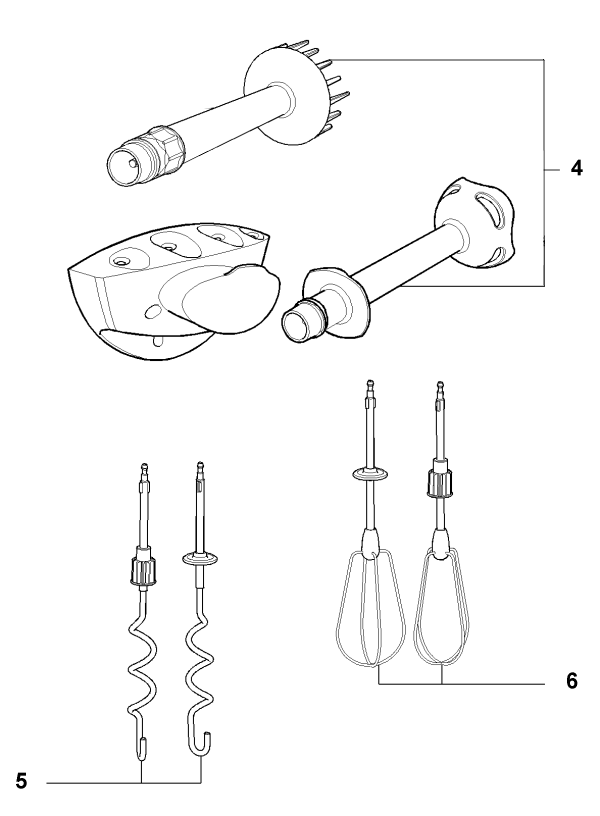 4

6

5