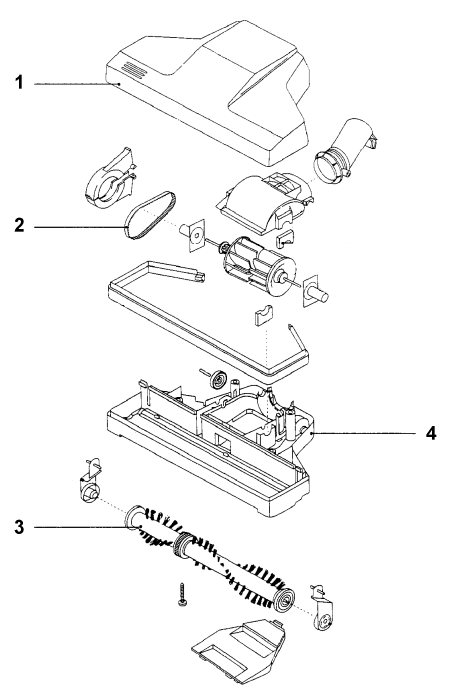 1
2
4
3