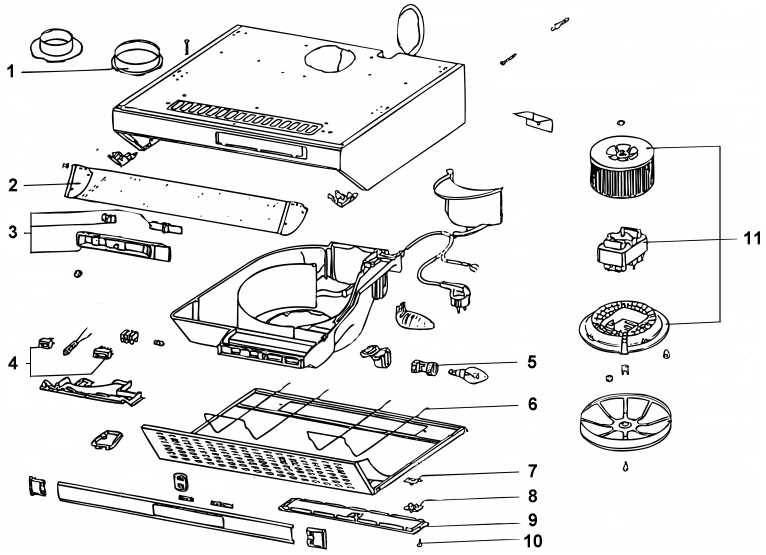 1
2
3
4
5
6
7
8
9
10
11